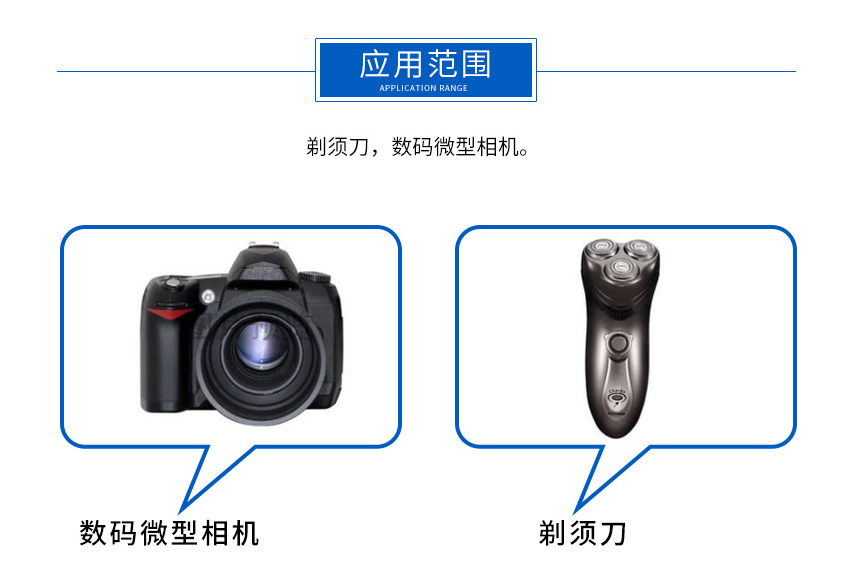 应用范围
APPLICATION RANGE

剃须刀，数码微型相机。

数码微型相机

剃须刀